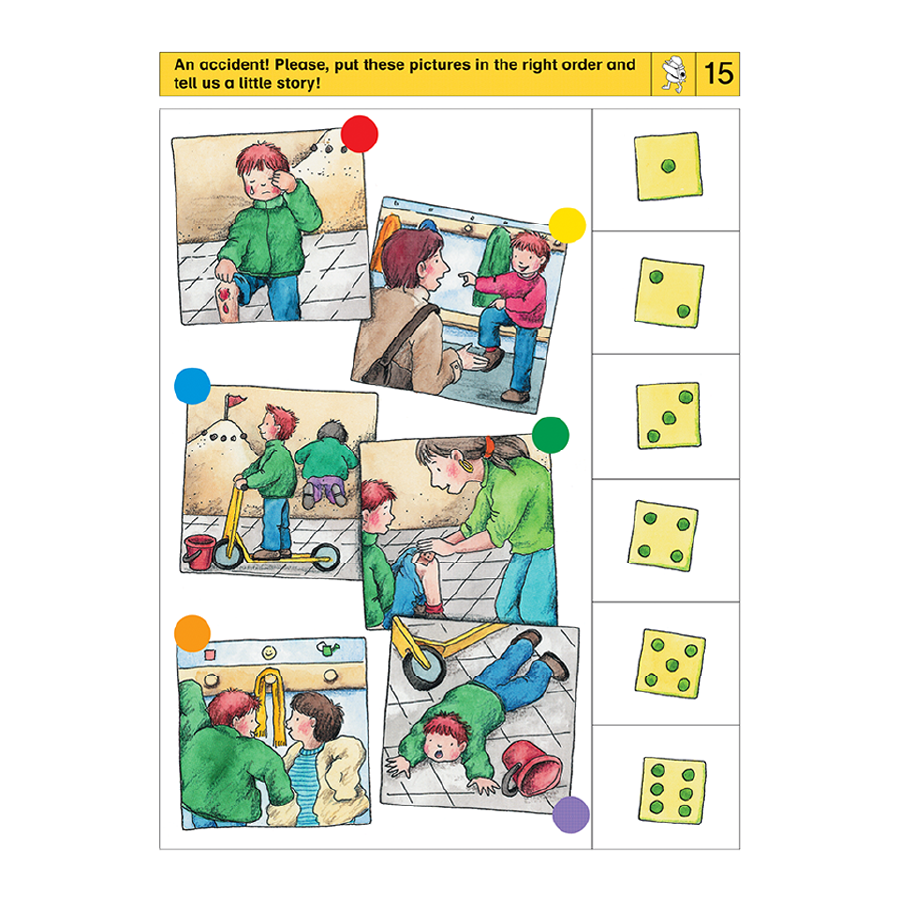 An accident! Please, put these pictures in the right order and tell us a little story!

15